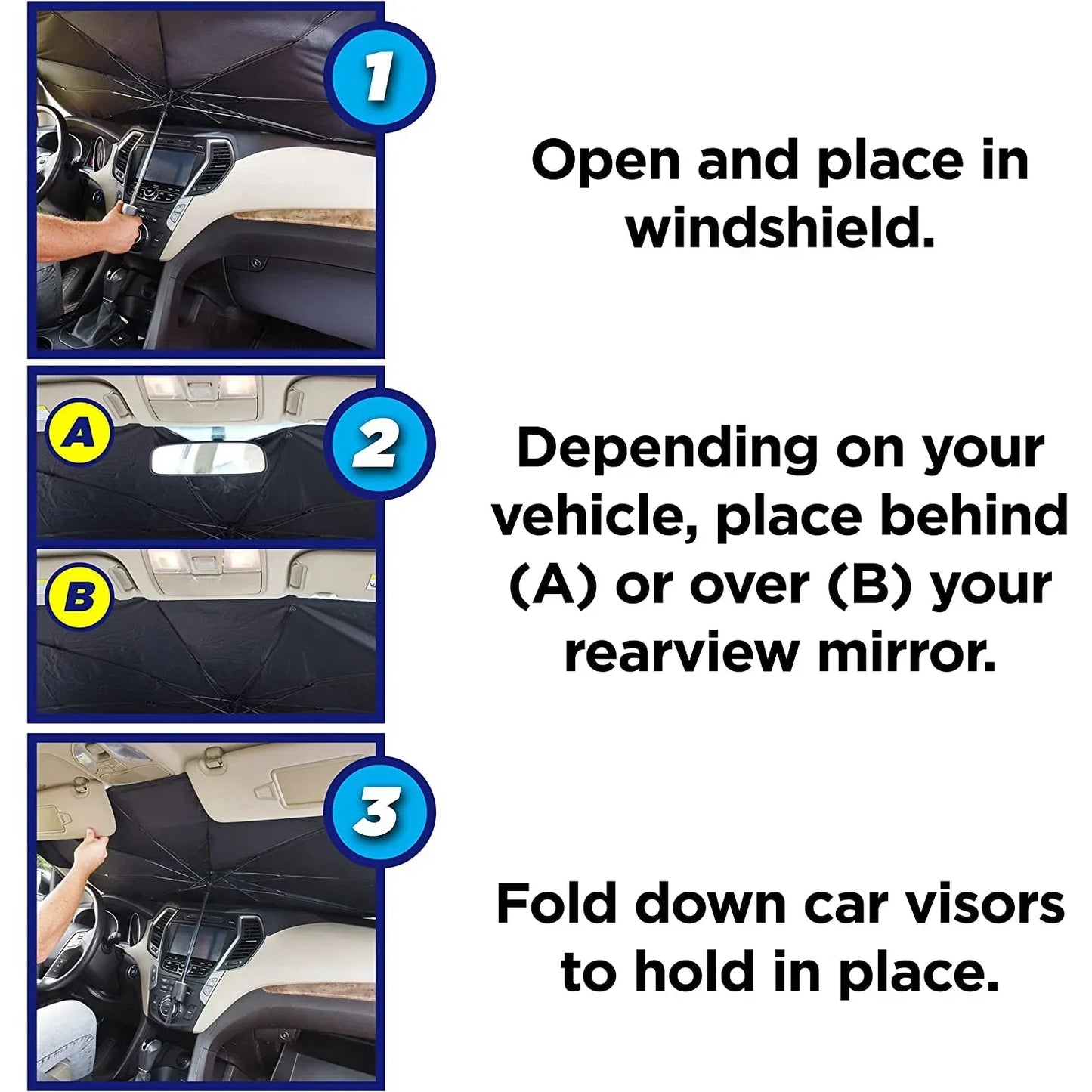 1

Open and place in windshield.

A

2

B

Depending on your vehicle, place behind (A) or over (B) your rearview mirror.

3

Fold down car visors to hold in place.